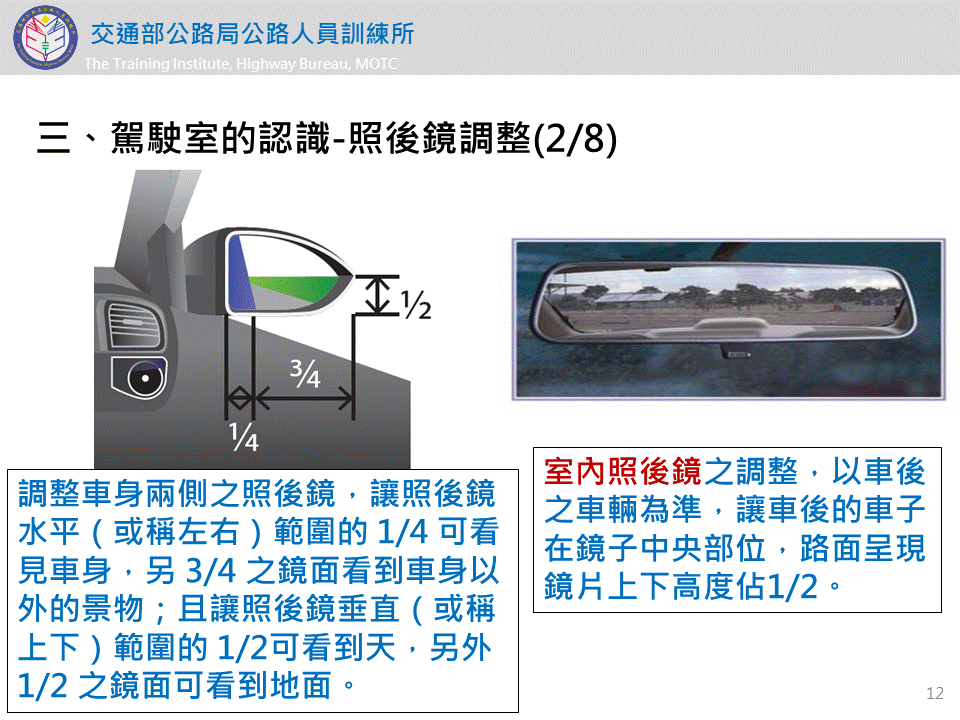 交通部公路局公路人員訓練所
The Training Institute, Highway Bureau, MOTC

三、駕駛室的認識-照後鏡調整(2/8)

½

¾

¼

調整車身兩側之照後鏡，讓照後鏡水平（或稱左右）範圍的 1/4 可看見車身，另 3/4 之鏡面看到車身以外的景物；且讓照後鏡垂直（或稱上下）範圍的 1/2可看到天，另外 1/2 之鏡面可看到地面。

室內照後鏡之調整，以車後之車輛為準，讓車後的車子在鏡子中央部位，路面呈現鏡片上下高度佔1/2。

12