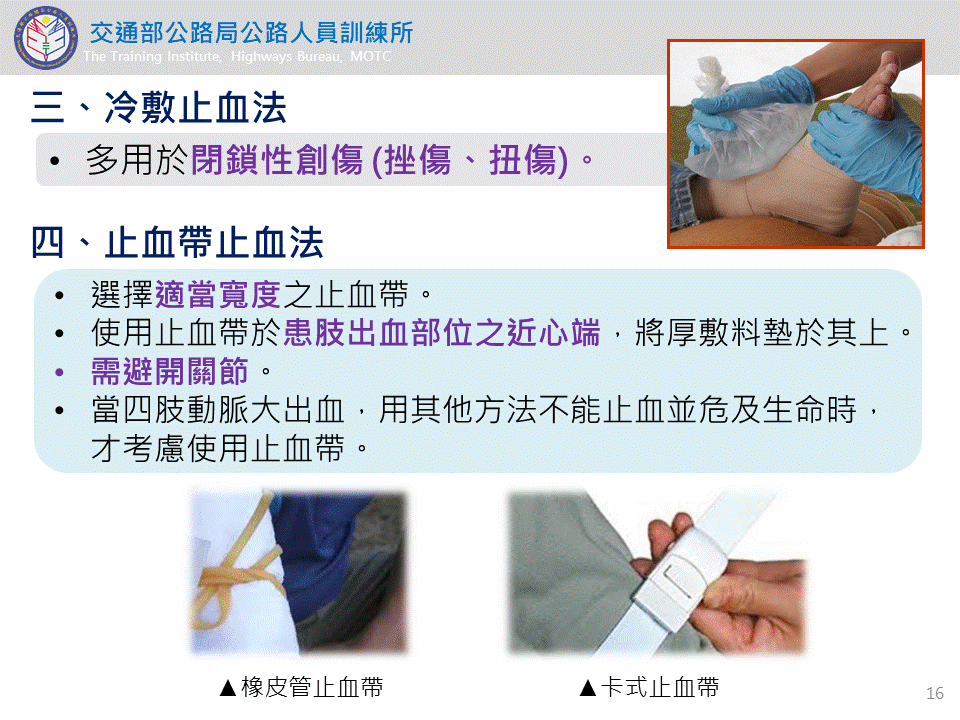 交通部公路局公路人員訓練所
The Training Institute, Highways Bureau, MOTC

三、冷敷止血法

• 多用於閉鎖性創傷 (挫傷、扭傷)。

四、止血帶止血法

• 選擇適當寬度之止血帶。
• 使用止血帶於患肢出血部位之近心端，將厚敷料墊於其上。
• 需避開關節。
• 當四肢動脈大出血，用其他方法不能止血並危及生命時，才考慮使用止血帶。

▲橡皮管止血帶

▲卡式止血帶

16