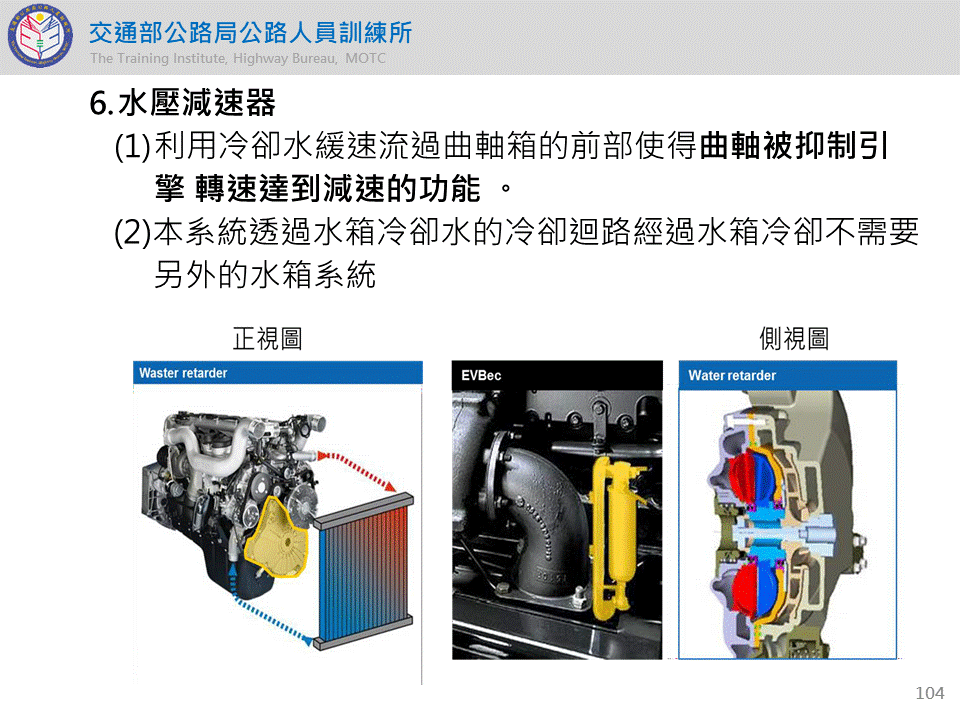 交通部公路局公路人員訓練所
The Training Institute, Highway Bureau, MOTC

6.水壓減速器

(1)利用冷卻水緩速流過曲軸箱的前部使得曲軸被抑制引擎 轉速達到減速的功能 。

(2)本系統透過水箱冷卻水的冷卻迴路經過水箱冷卻不需要另外的水箱系統

正視圖

側視圖

Waster retarder

EVBec

Water retarder

104