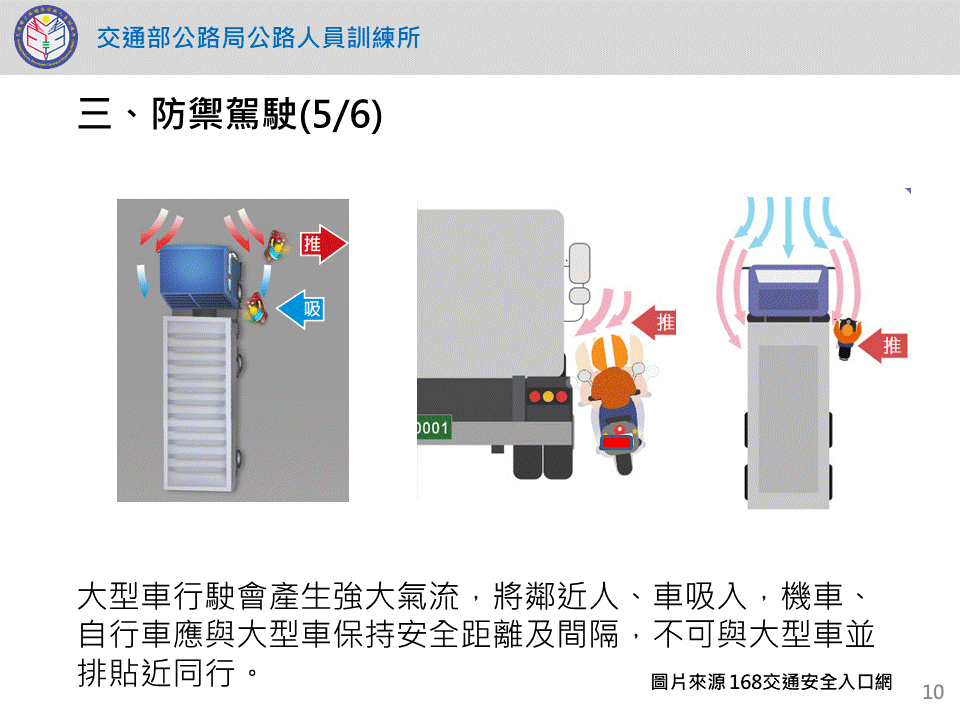 交通部公路局公路人員訓練所

三、防禦駕駛(5/6)

推

吸

推

0001

推

大型車行駛會產生強大氣流，將鄰近人、車吸入，機車、自行車應與大型車保持安全距離及間隔，不可與大型車並排貼近同行。

圖片來源 168交通安全入口網

10