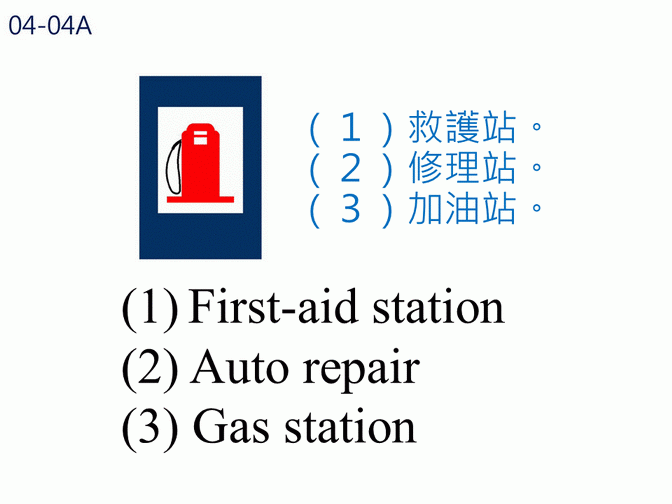 04-04A

（１）救護站。
（２）修理站。
（３）加油站。

(1) First-aid station
(2) Auto repair
(3) Gas station